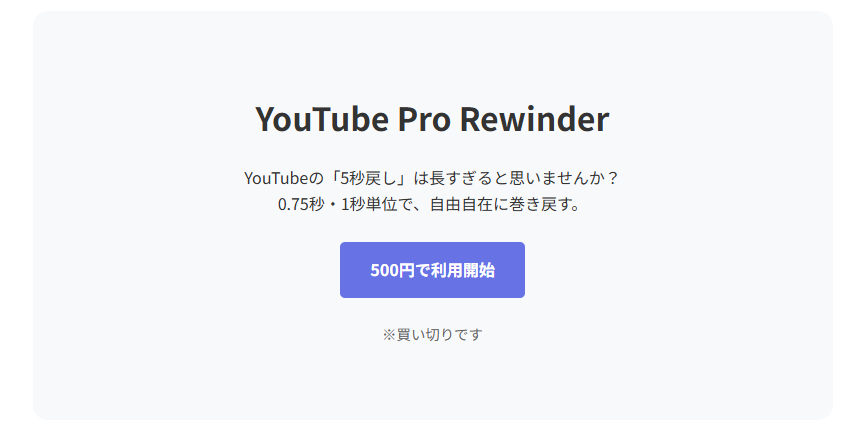 YouTube Pro Rewinder

YouTubeの「5秒戻し」は長すぎると思いませんか？
0.75秒・1秒単位で、自由自在に巻き戻す。

500円で利用開始

※買い切りです